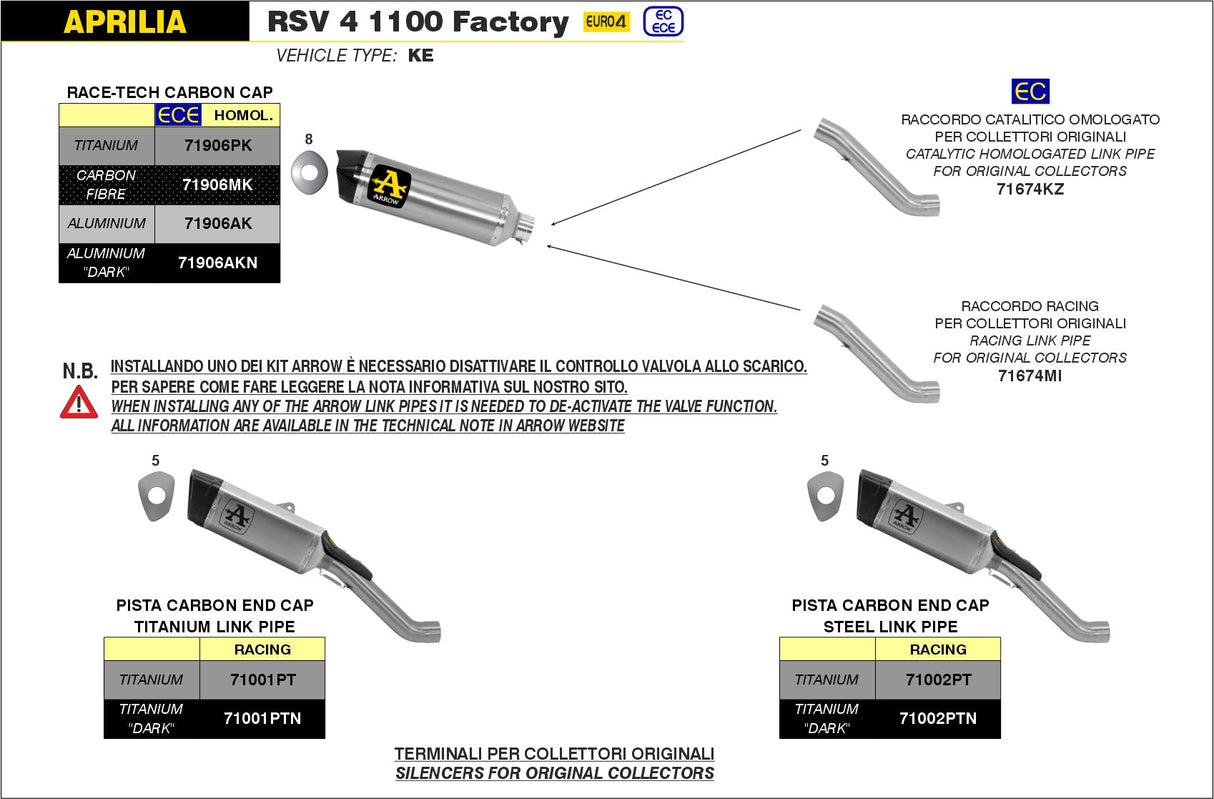 APRILIA RSV 4 1100 Factory EURO4 EC ECE

VEHICLE TYPE: KE

RACE-TECH CARBON CAP

| | ECE HOMOL. |
|---|---|
| TITANIUM | 71906PK |
| CARBON FIBRE | 71906MK |
| ALUMINIUM | 71906AK |
| ALUMINIUM "DARK" | 71906AKN |

8

ARROW

EC

RACCORDO CATALITICO OMOLOGATO PER COLLETTORI ORIGINALI
CATALYTIC HOMOLOGATED LINK PIPE FOR ORIGINAL COLLECTORS
71674KZ

RACCORDO RACING PER COLLETTORI ORIGINALI
RACING LINK PIPE FOR ORIGINAL COLLECTORS
71674MI

N.B. INSTALLANDO UNO DEI KIT ARROW È NECESSARIO DISATTIVARE IL CONTROLLO VALVOLA ALLO SCARICO. PER SAPERE COME FARE LEGGERE LA NOTA INFORMATIVA SUL NOSTRO SITO.
WHEN INSTALLING ANY OF THE ARROW LINK PIPES IT IS NEEDED TO DE-ACTIVATE THE VALVE FUNCTION. ALL INFORMATION ARE AVAILABLE IN THE TECHNICAL NOTE IN ARROW WEBSITE

5

ARROW

PISTA CARBON END CAP
TITANIUM LINK PIPE

| | RACING |
|---|---|
| TITANIUM | 71001PT |
| TITANIUM "DARK" | 71001PTN |

5

ARROW

PISTA CARBON END CAP
STEEL LINK PIPE

| | RACING |
|---|---|
| TITANIUM | 71002PT |
| TITANIUM "DARK" | 71002PTN |

TERMINALI PER COLLETTORI ORIGINALI
SILENCERS FOR ORIGINAL COLLECTORS