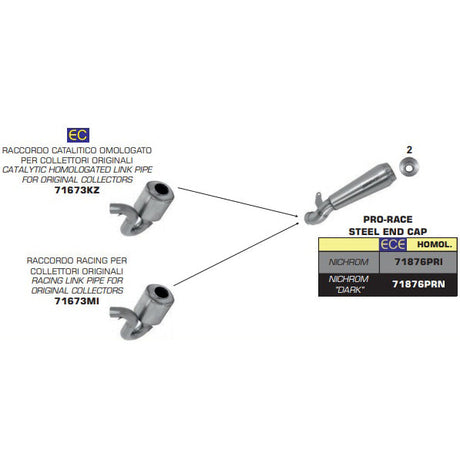 EC
RACCORDO CATALITICO OMOLOGATO PER COLLETTORI ORIGINALI
CATALYTIC HOMOLOGATED LINK PIPE FOR ORIGINAL COLLECTORS
71673KZ

RACCORDO RACING PER COLLETTORI ORIGINALI
RACING LINK PIPE FOR ORIGINAL COLLECTORS
71673MI

2

PRO-RACE
STEEL END CAP

| | ECE HOMOL. |
|---|---|
| NICHROM | 71876PRI |
| NICHROM "DARK" | 71876PRN |