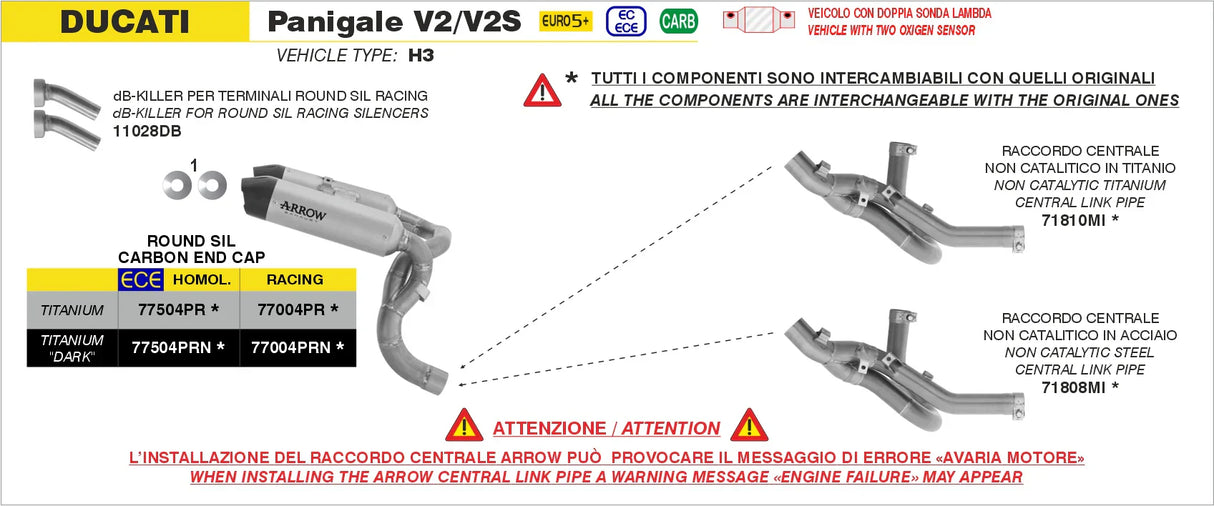 DUCATI Panigale V2/V2S EURO5+ EC ECE CARB

VEICOLO CON DOPPIA SONDA LAMBDA
VEHICLE WITH TWO OXIGEN SENSOR

VEHICLE TYPE: H3

dB-KILLER PER TERMINALI ROUND SIL RACING
dB-KILLER FOR ROUND SIL RACING SILENCERS
11028DB

\* TUTTI I COMPONENTI SONO INTERCAMBIABILI CON QUELLI ORIGINALI
ALL THE COMPONENTS ARE INTERCHANGEABLE WITH THE ORIGINAL ONES

1

ARROW

ROUND SIL
CARBON END CAP

| | ECE HOMOL. | RACING |
|---|---|---|
| TITANIUM | 77504PR * | 77004PR * |
| TITANIUM "DARK" | 77504PRN * | 77004PRN * |

RACCORDO CENTRALE
NON CATALITICO IN TITANIO
NON CATALYTIC TITANIUM
CENTRAL LINK PIPE
71810MI *

RACCORDO CENTRALE
NON CATALITICO IN ACCIAIO
NON CATALYTIC STEEL
CENTRAL LINK PIPE
71808MI *

ATTENZIONE / ATTENTION

L'INSTALLAZIONE DEL RACCORDO CENTRALE ARROW PUÒ PROVOCARE IL MESSAGGIO DI ERRORE «AVARIA MOTORE»
WHEN INSTALLING THE ARROW CENTRAL LINK PIPE A WARNING MESSAGE «ENGINE FAILURE» MAY APPEAR